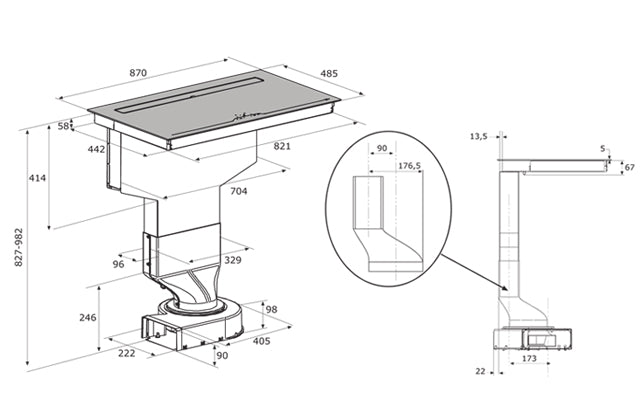 870
485
58
442
821
414
704
827-982
96
329
246
98
405
222
90
90
176,5
13,5
5
67
173
22